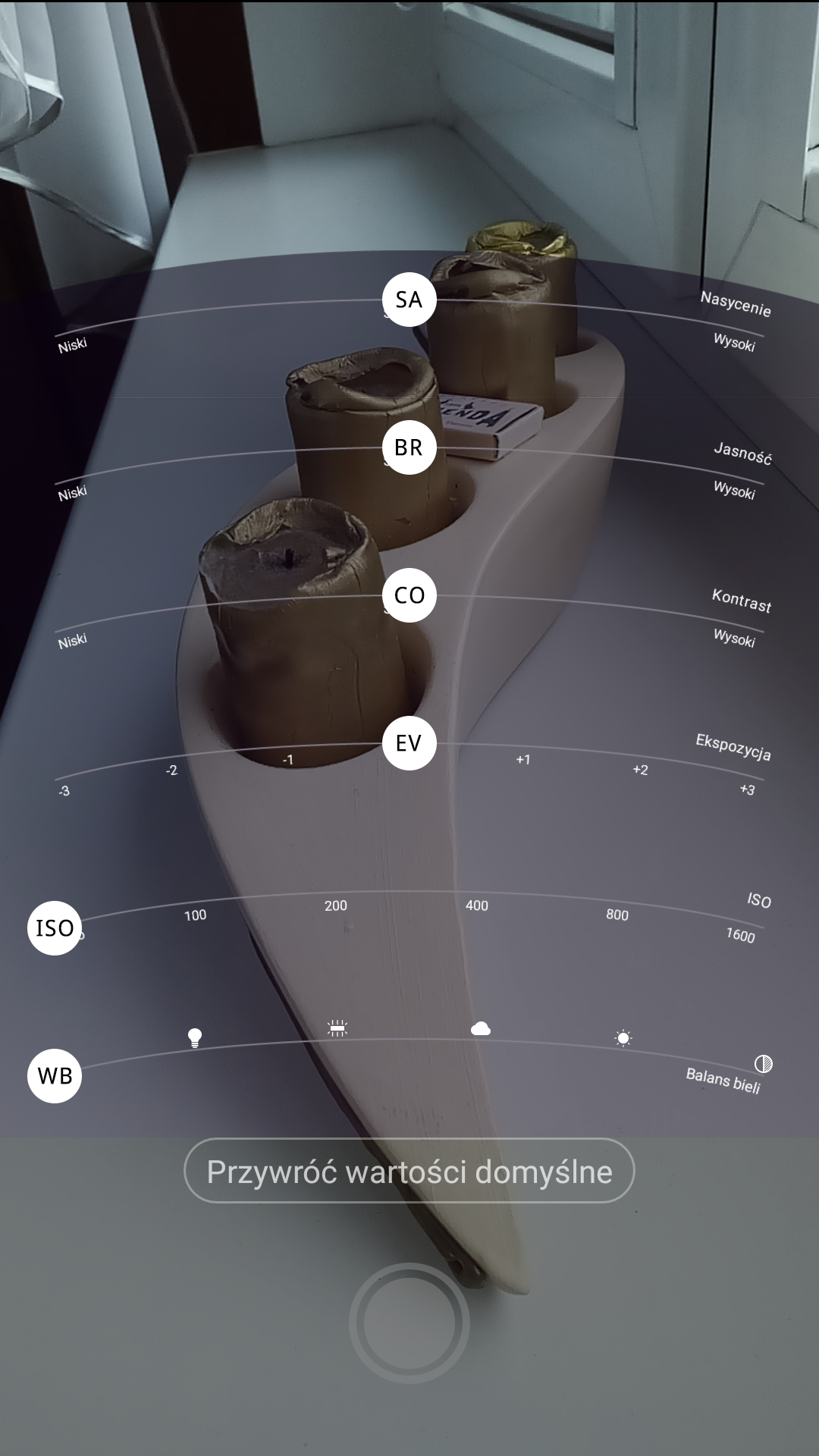 SA
Nasycenie
Niski
Wysoki

BR
Jasność
Niski
Wysoki

CO
Kontrast
Niski
Wysoki

EV
Ekspozycja
-3
-2
-1
+1
+2
+3

ISO
ISO
100
200
400
800
1600

WB
Balans bieli

Przywróć wartości domyślne